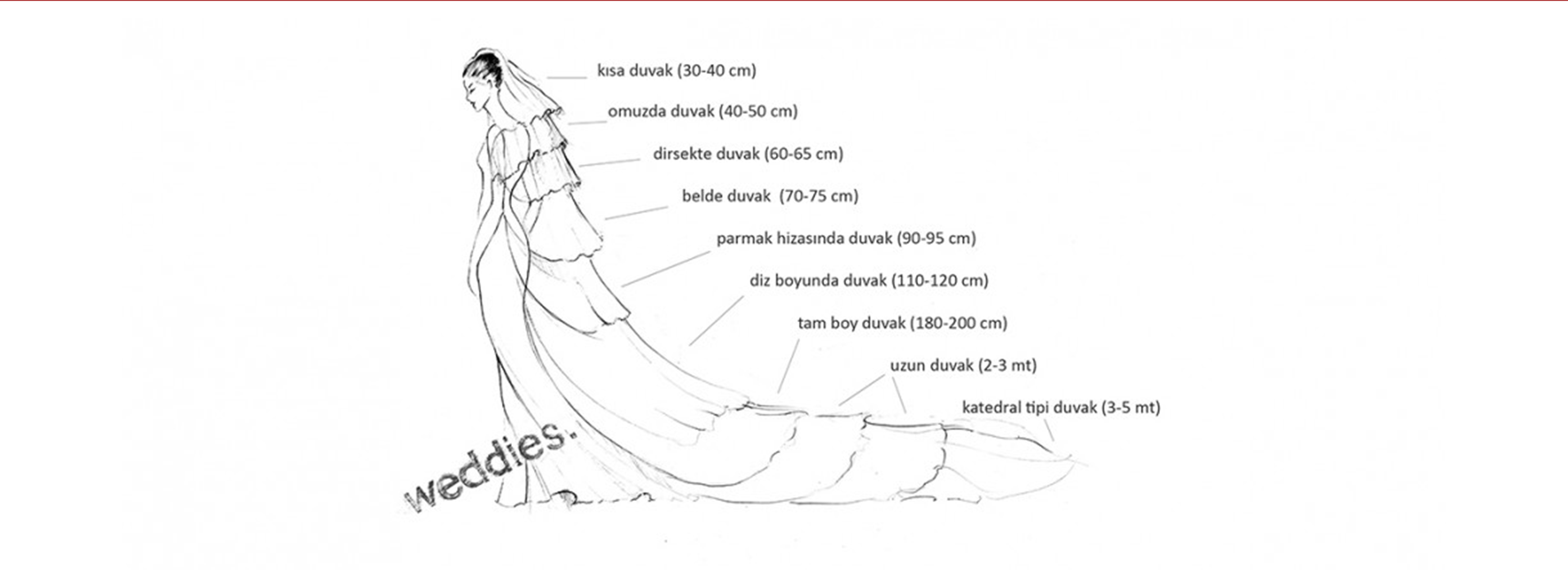 kısa duvak (30-40 cm)

omuzda duvak (40-50 cm)

dirsekte duvak (60-65 cm)

belde duvak (70-75 cm)

parmak hizasında duvak (90-95 cm)

diz boyunda duvak (110-120 cm)

tam boy duvak (180-200 cm)

uzun duvak (2-3 mt)

katedral tipi duvak (3-5 mt)

weddies.